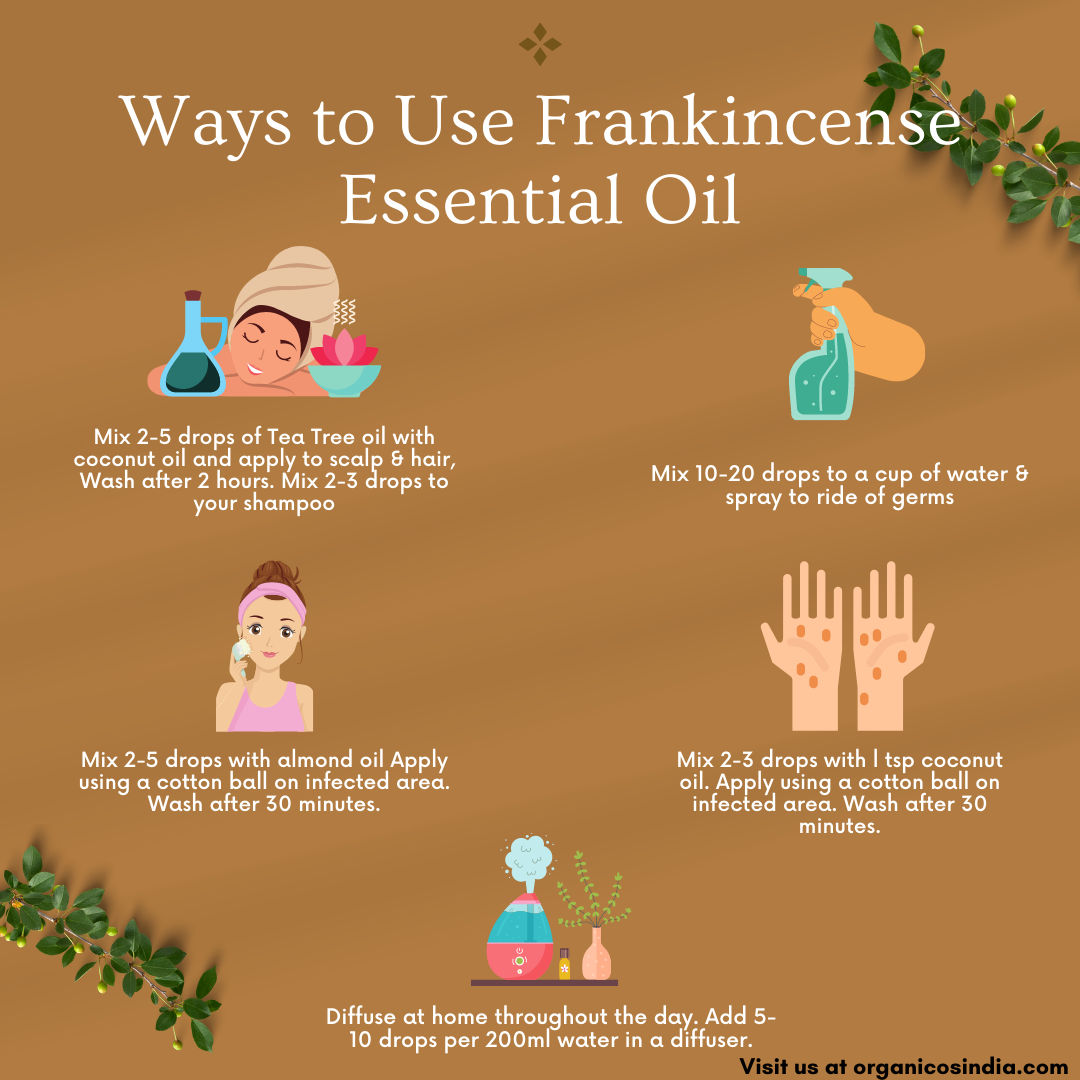 Ways to Use Frankincense Essential Oil

Mix 2-5 drops of Tea Tree oil with coconut oil and apply to scalp & hair, Wash after 2 hours. Mix 2-3 drops to your shampoo

Mix 10-20 drops to a cup of water & spray to ride of germs

Mix 2-5 drops with almond oil Apply using a cotton ball on infected area. Wash after 30 minutes.

Mix 2-3 drops with l tsp coconut oil. Apply using a cotton ball on infected area. Wash after 30 minutes.

Diffuse at home throughout the day. Add 5-10 drops per 200ml water in a diffuser.

Visit us at organicosindia.com