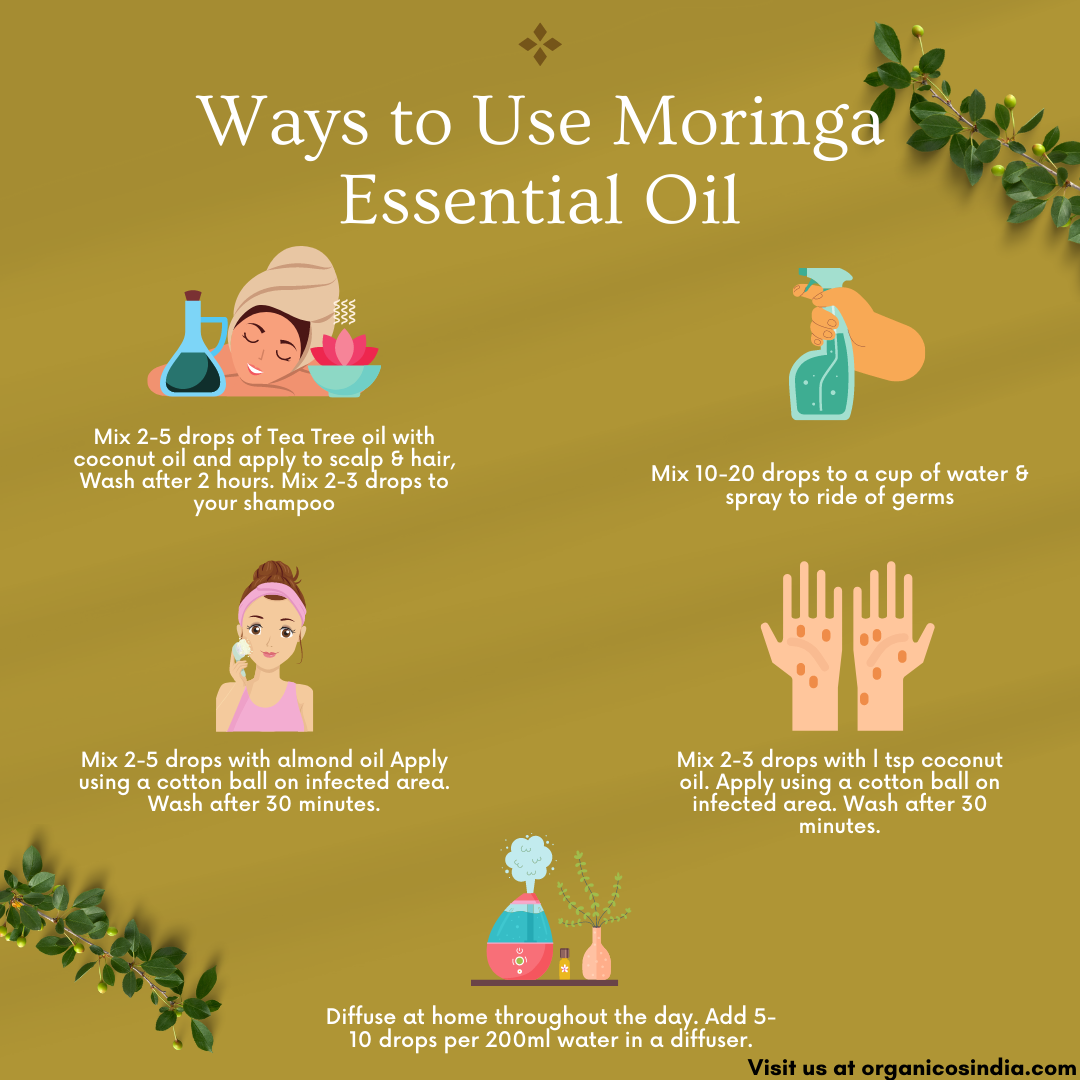 Ways to Use Moringa Essential Oil

Mix 2-5 drops of Tea Tree oil with coconut oil and apply to scalp & hair, Wash after 2 hours. Mix 2-3 drops to your shampoo

Mix 10-20 drops to a cup of water & spray to ride of germs

Mix 2-5 drops with almond oil Apply using a cotton ball on infected area. Wash after 30 minutes.

Mix 2-3 drops with l tsp coconut oil. Apply using a cotton ball on infected area. Wash after 30 minutes.

Diffuse at home throughout the day. Add 5-10 drops per 200ml water in a diffuser.

Visit us at organicosindia.com