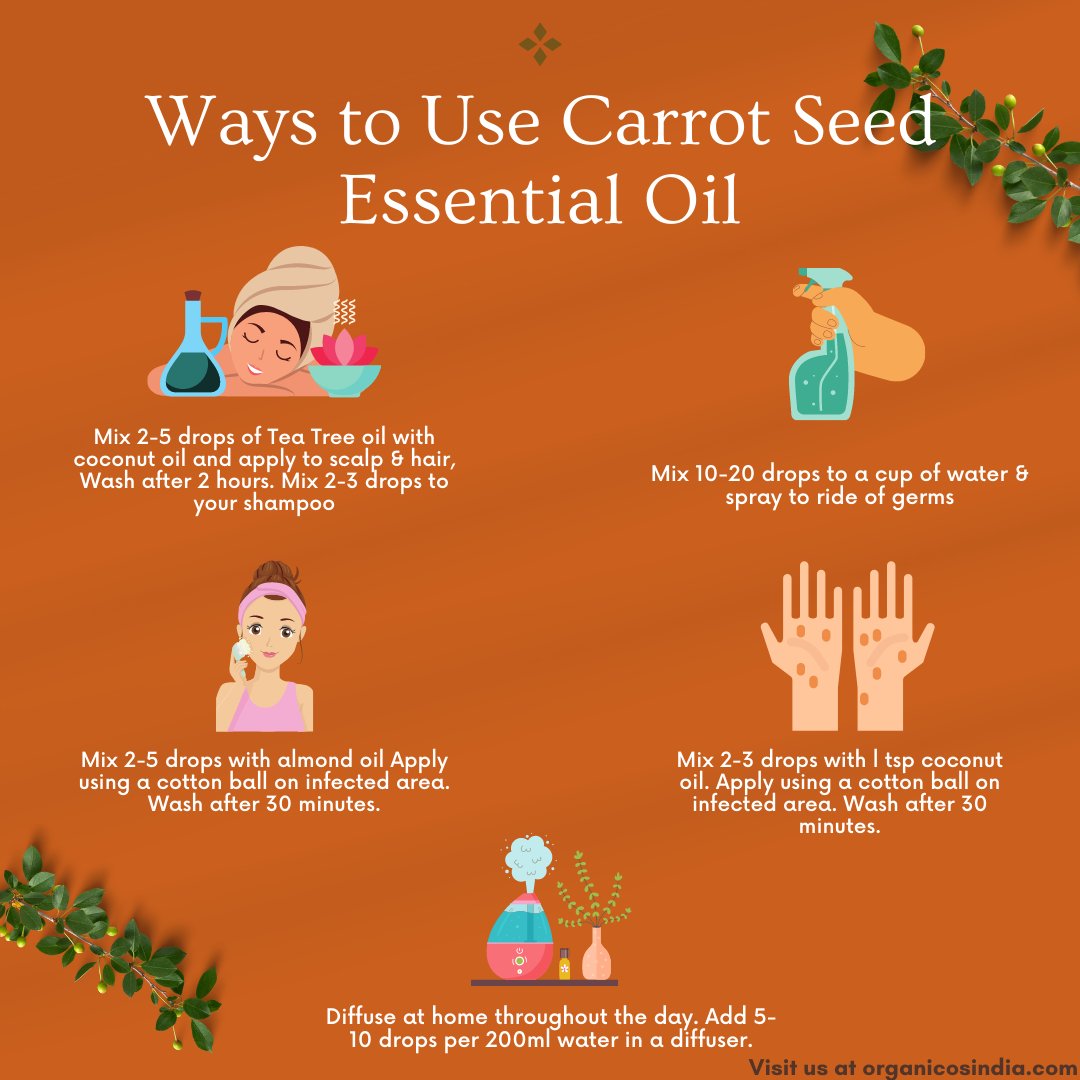 Ways to Use Carrot Seed Essential Oil

Mix 2-5 drops of Tea Tree oil with coconut oil and apply to scalp & hair, Wash after 2 hours. Mix 2-3 drops to your shampoo

Mix 10-20 drops to a cup of water & spray to ride of germs

Mix 2-5 drops with almond oil Apply using a cotton ball on infected area. Wash after 30 minutes.

Mix 2-3 drops with l tsp coconut oil. Apply using a cotton ball on infected area. Wash after 30 minutes.

Diffuse at home throughout the day. Add 5-10 drops per 200ml water in a diffuser.

Visit us at organicosindia.com