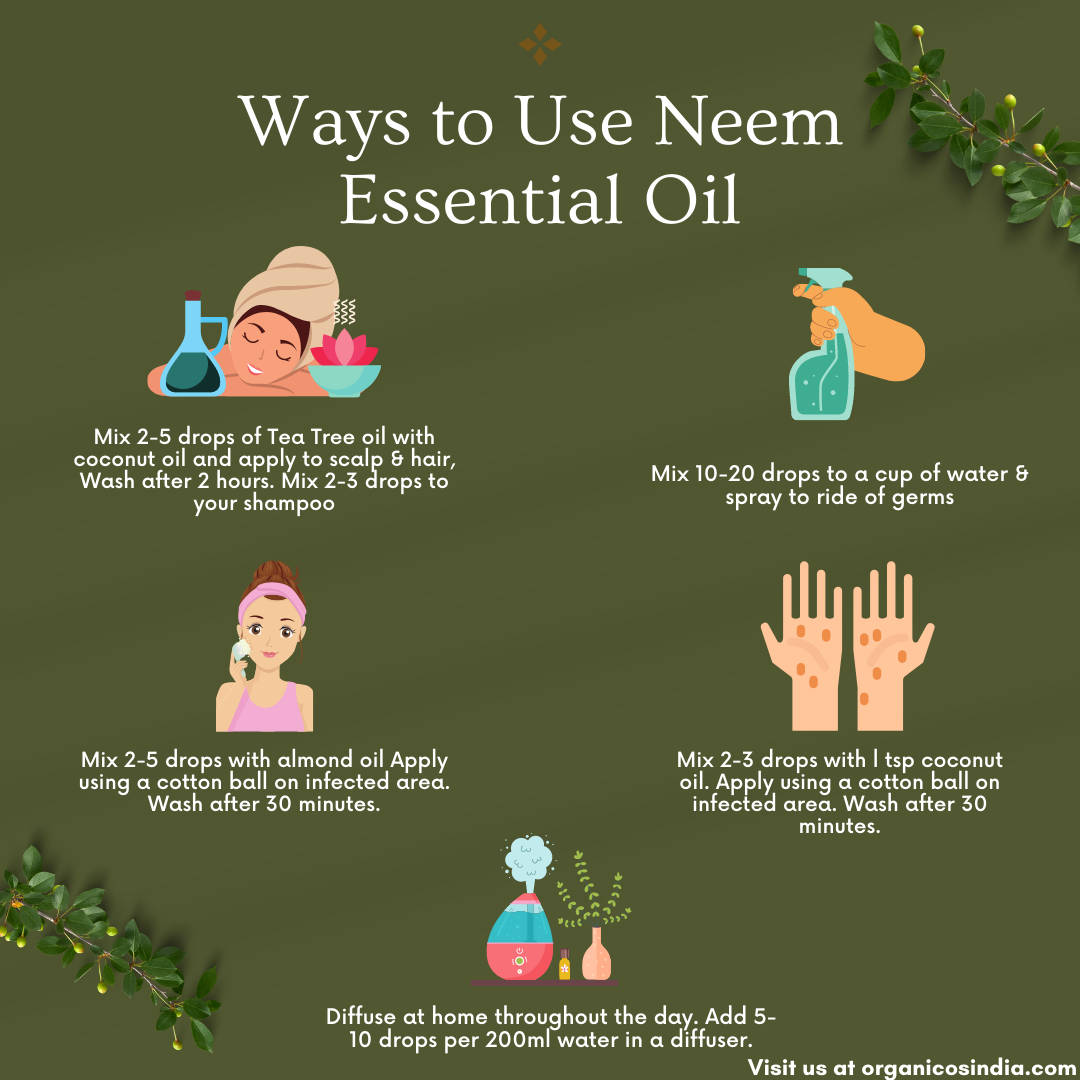 Ways to Use Neem Essential Oil

Mix 2-5 drops of Tea Tree oil with coconut oil and apply to scalp & hair, Wash after 2 hours. Mix 2-3 drops to your shampoo

Mix 10-20 drops to a cup of water & spray to ride of germs

Mix 2-5 drops with almond oil Apply using a cotton ball on infected area. Wash after 30 minutes.

Mix 2-3 drops with l tsp coconut oil. Apply using a cotton ball on infected area. Wash after 30 minutes.

Diffuse at home throughout the day. Add 5-10 drops per 200ml water in a diffuser.

Visit us at organicosindia.com