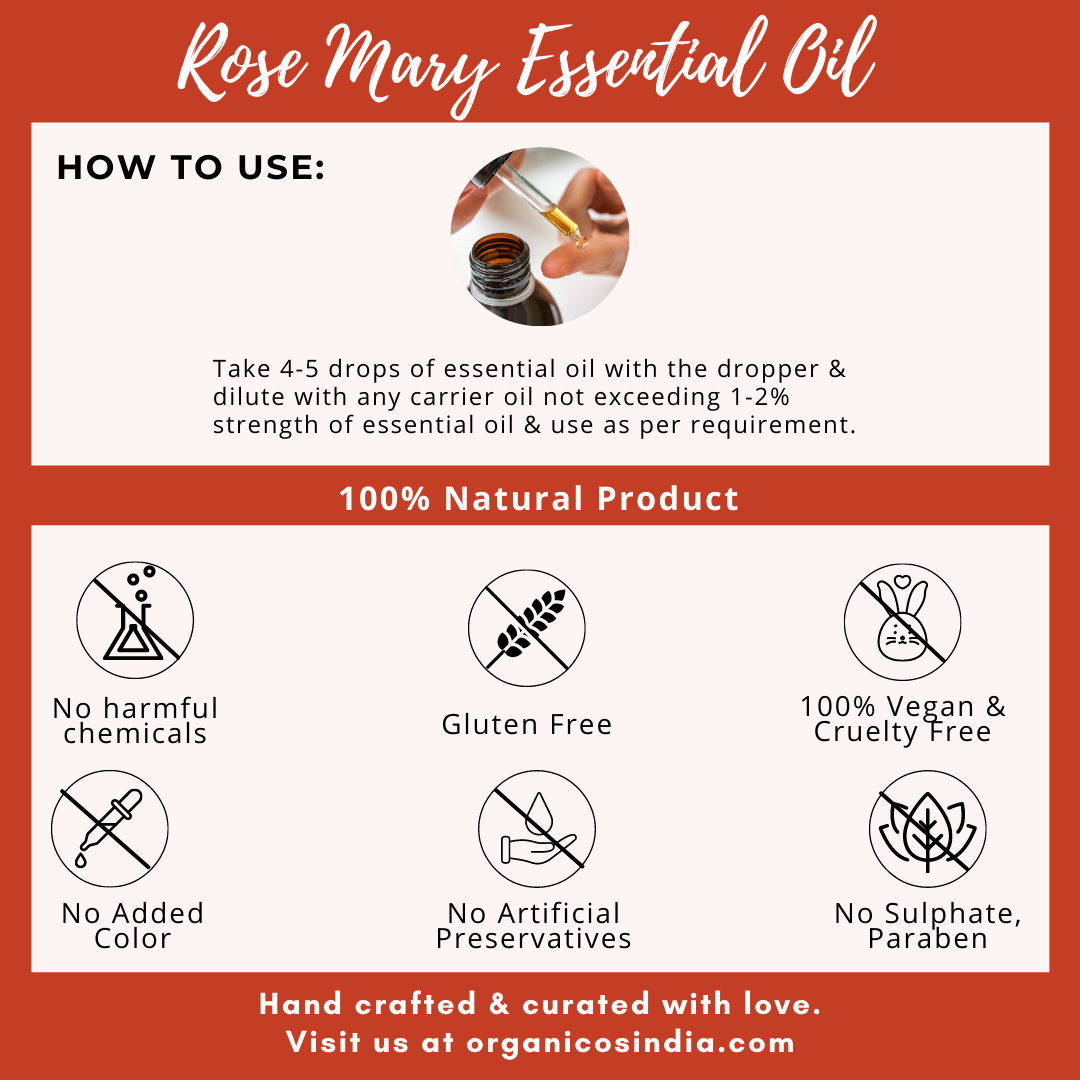 Rose Mary Essential Oil

HOW TO USE:

Take 4-5 drops of essential oil with the dropper & dilute with any carrier oil not exceeding 1-2% strength of essential oil & use as per requirement.

100% Natural Product

No harmful chemicals

Gluten Free

100% Vegan & Cruelty Free

No Added Color

No Artificial Preservatives

No Sulphate, Paraben

Hand crafted & curated with love.
Visit us at organicosindia.com