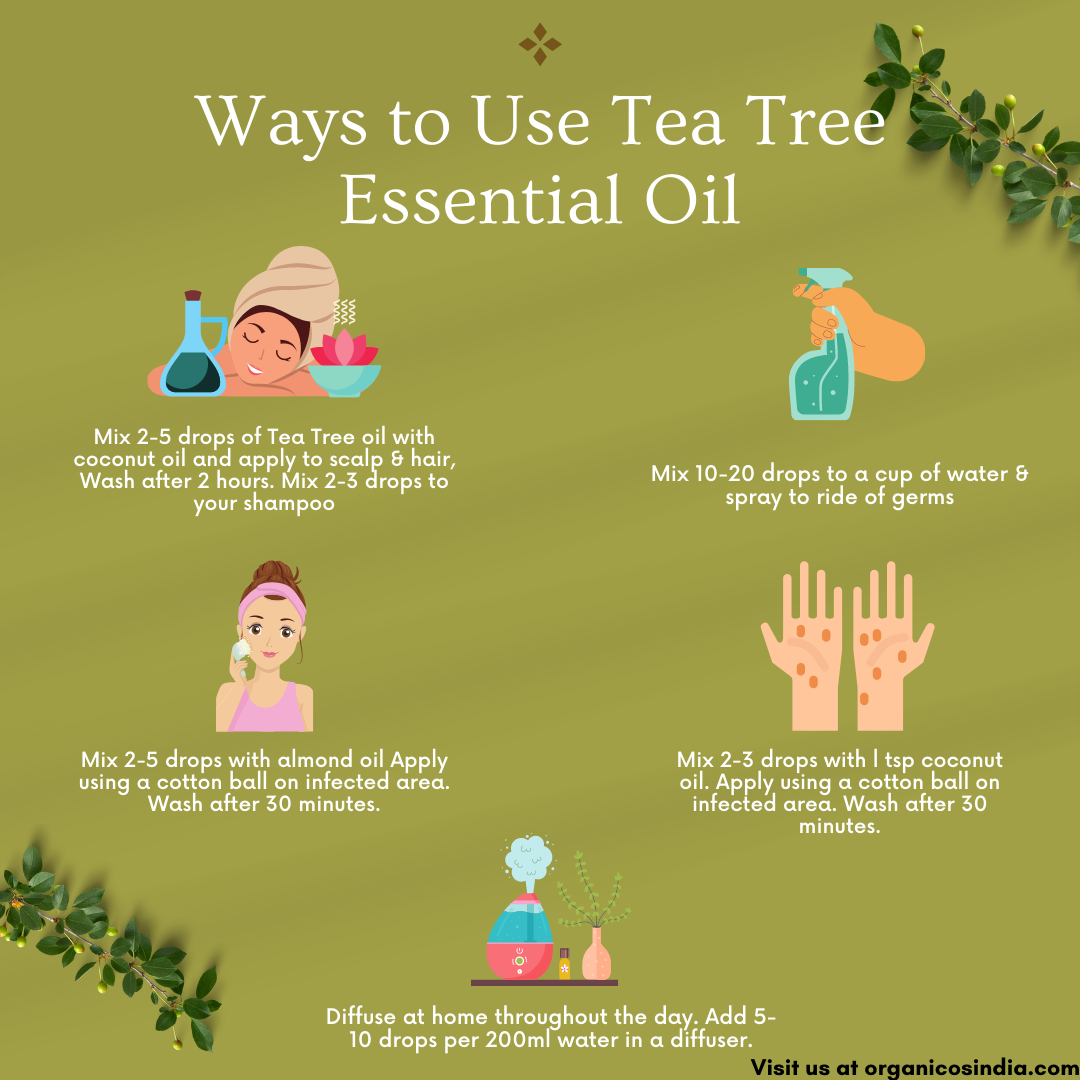 Ways to Use Tea Tree Essential Oil

Mix 2-5 drops of Tea Tree oil with coconut oil and apply to scalp & hair, Wash after 2 hours. Mix 2-3 drops to your shampoo

Mix 10-20 drops to a cup of water & spray to ride of germs

Mix 2-5 drops with almond oil Apply using a cotton ball on infected area. Wash after 30 minutes.

Mix 2-3 drops with l tsp coconut oil. Apply using a cotton ball on infected area. Wash after 30 minutes.

Diffuse at home throughout the day. Add 5-10 drops per 200ml water in a diffuser.

Visit us at organicosindia.com